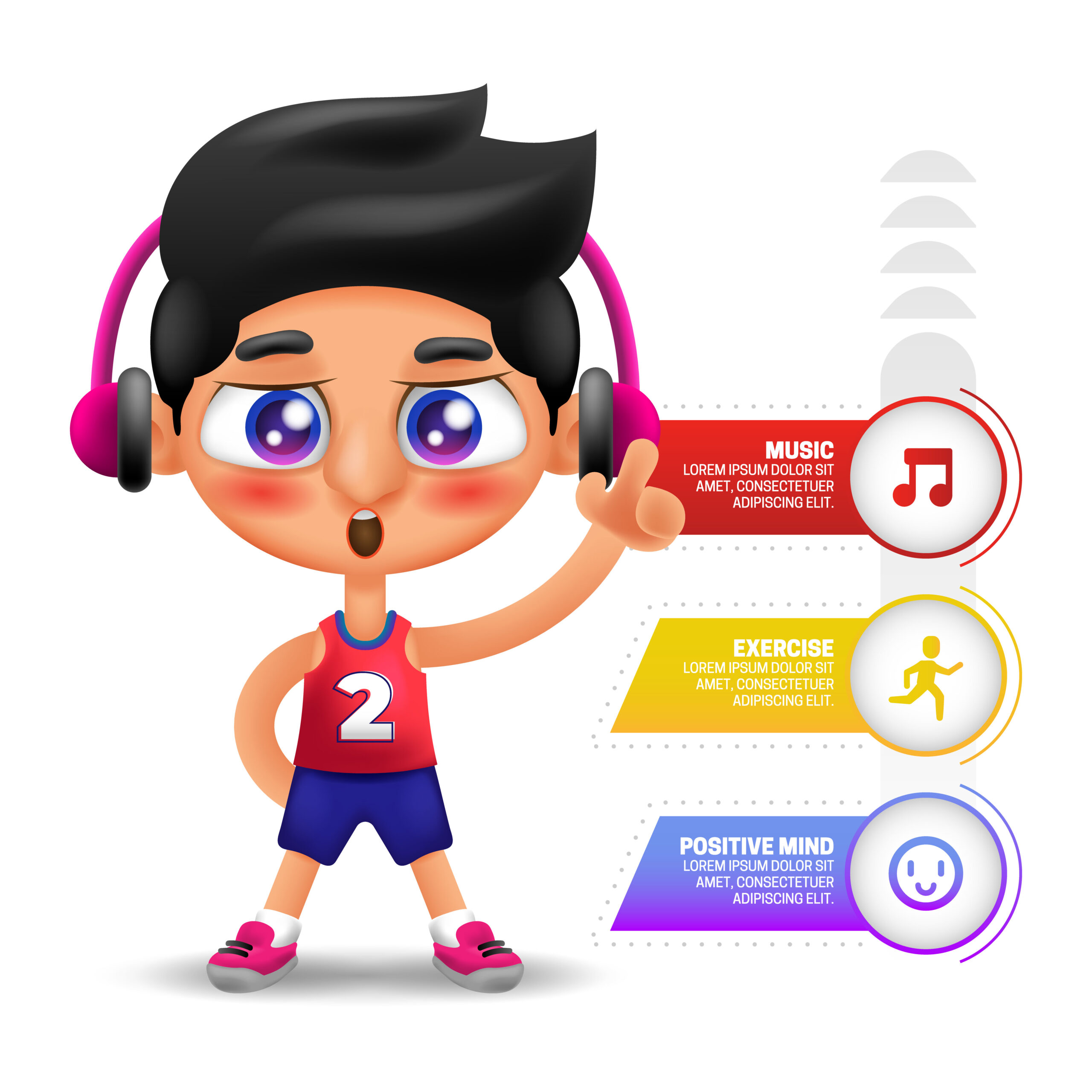 2

MUSIC
LOREM IPSUM DOLOR SIT AMET, CONSECTETUER ADIPISCING ELIT.

EXERCISE
LOREM IPSUM DOLOR SIT AMET, CONSECTETUER ADIPISCING ELIT.

POSITIVE MIND
LOREM IPSUM DOLOR SIT AMET, CONSECTETUER ADIPISCING ELIT.